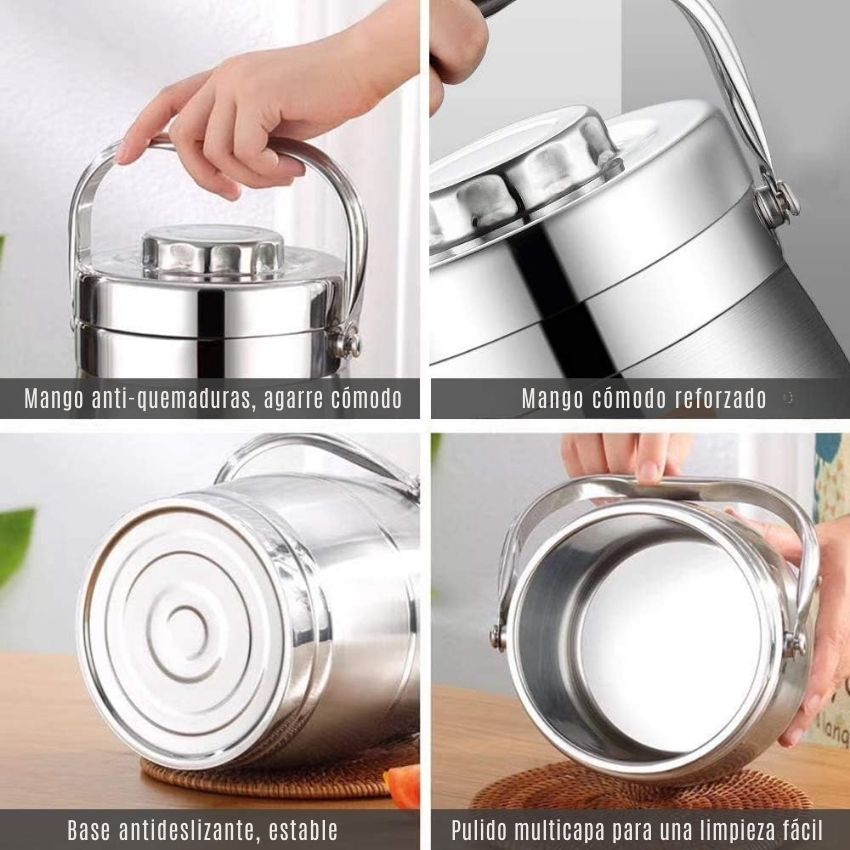 Mango anti-quemaduras, agarre cómodo

Mango cómodo reforzado

Base antideslizante, estable

Pulido multicapa para una limpieza fácil